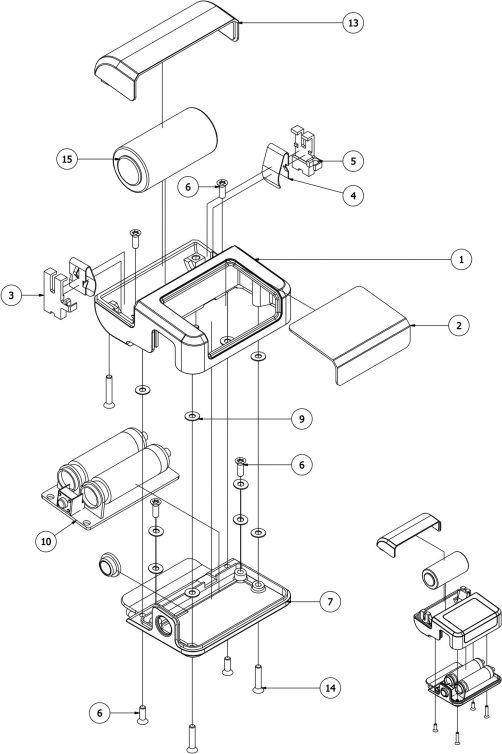 13
15
5
6
4
1
3
2
9
6
10
7
14
6