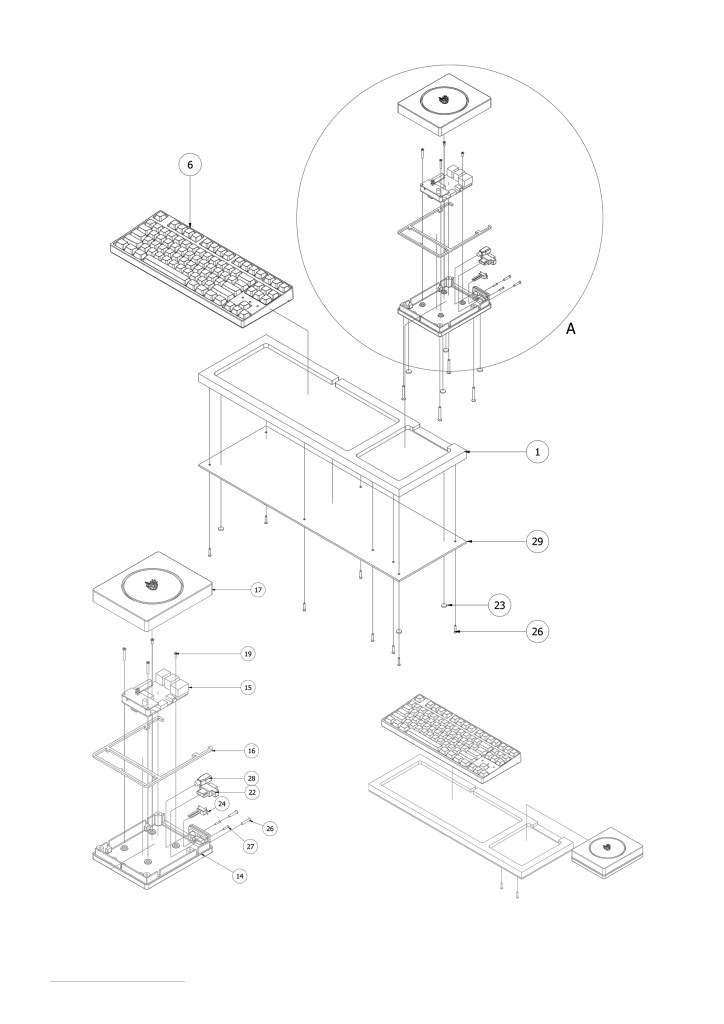 6

A

1

29

23

26

17

19

15

16

28

22

24

26

27

14